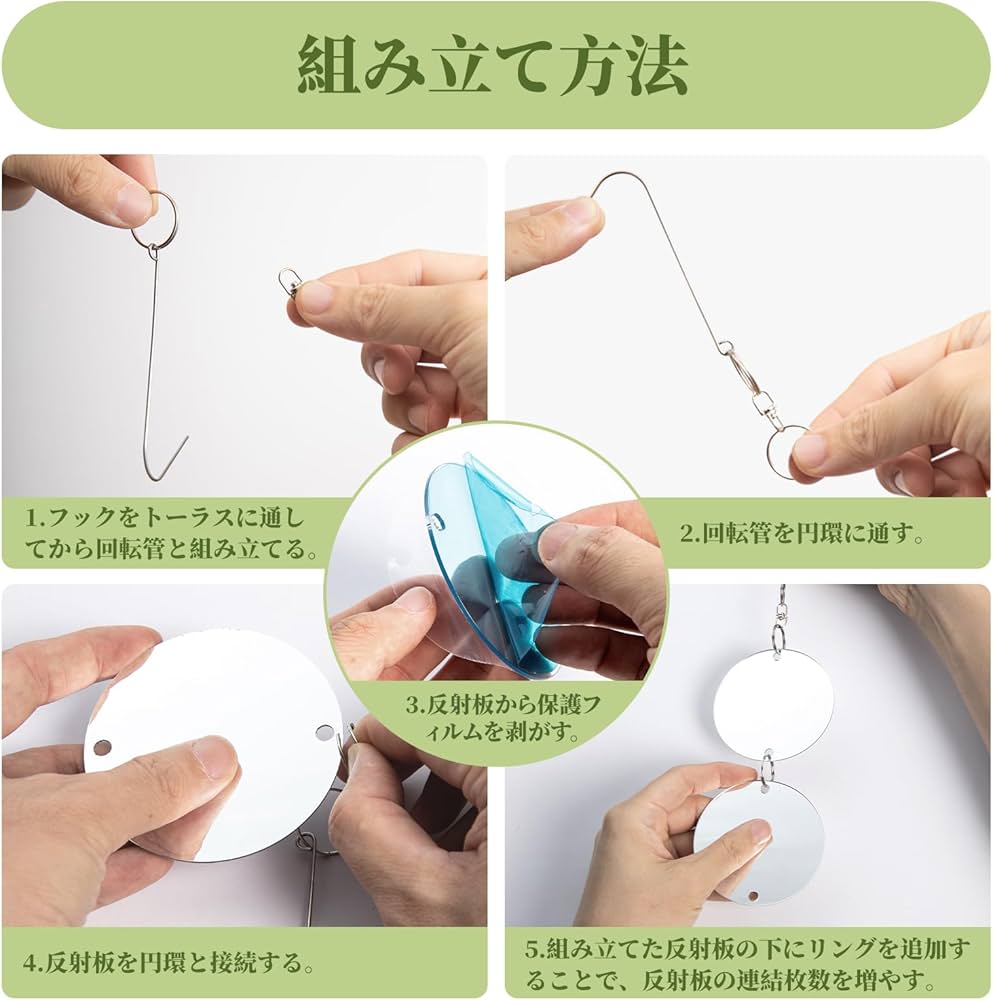 組み立て方法

1.フックをトーラスに通してから回転管と組み立てる。

2.回転管を円環に通す。

3.反射板から保護フィルムを剥がす。

4.反射板を円環と接続する。

5.組み立てた反射板の下にリングを追加することで、反射板の連結枚数を増やす。